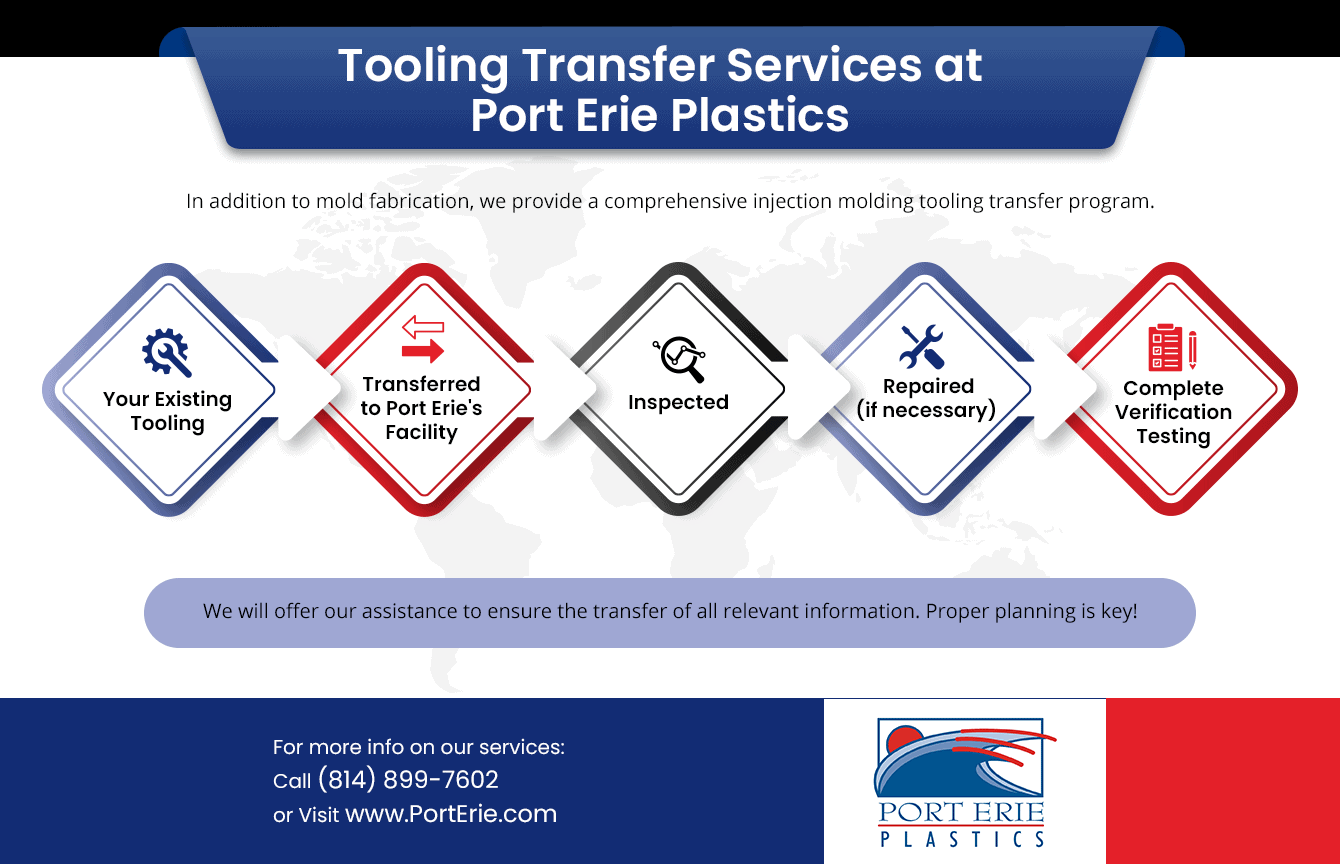 Tooling Transfer Services at Port Erie Plastics

In addition to mold fabrication, we provide a comprehensive injection molding tooling transfer program.

Your Existing Tooling

Transferred to Port Erie's Facility

Inspected

Repaired (if necessary)

Complete Verification Testing

We will offer our assistance to ensure the transfer of all relevant information. Proper planning is key!

For more info on our services:
Call (814) 899-7602
or Visit www.PortErie.com

PORT ERIE
PLASTICS