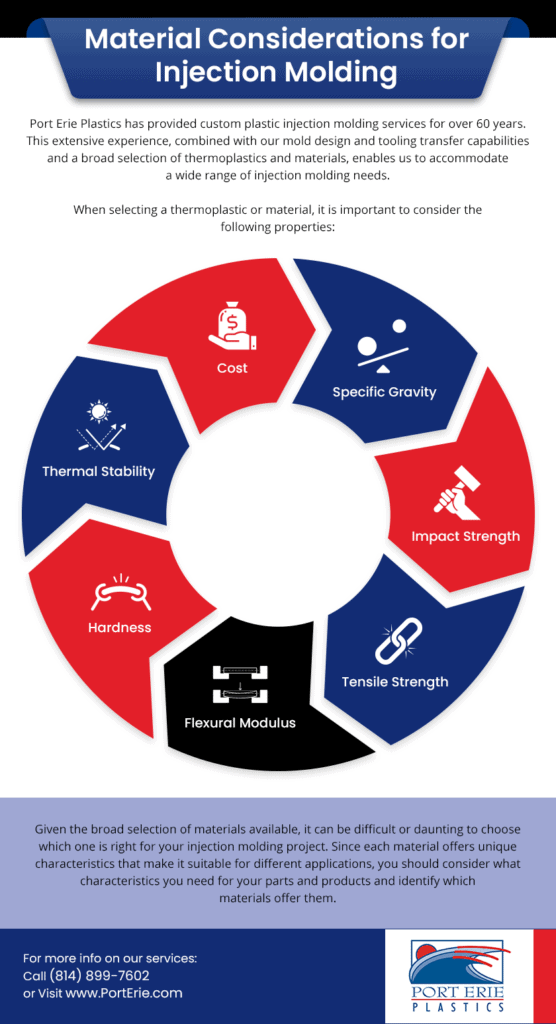 Material Considerations for Injection Molding

Port Erie Plastics has provided custom plastic injection molding services for over 60 years. This extensive experience, combined with our mold design and tooling transfer capabilities and a broad selection of thermoplastics and materials, enables us to accommodate a wide range of injection molding needs.

When selecting a thermoplastic or material, it is important to consider the following properties:

Cost

Specific Gravity

Impact Strength

Tensile Strength

Flexural Modulus

Hardness

Thermal Stability

Given the broad selection of materials available, it can be difficult or daunting to choose which one is right for your injection molding project. Since each material offers unique characteristics that make it suitable for different applications, you should consider what characteristics you need for your parts and products and identify which materials offer them.

For more info on our services:
Call (814) 899-7602
or Visit www.PortErie.com

PORT ERIE PLASTICS